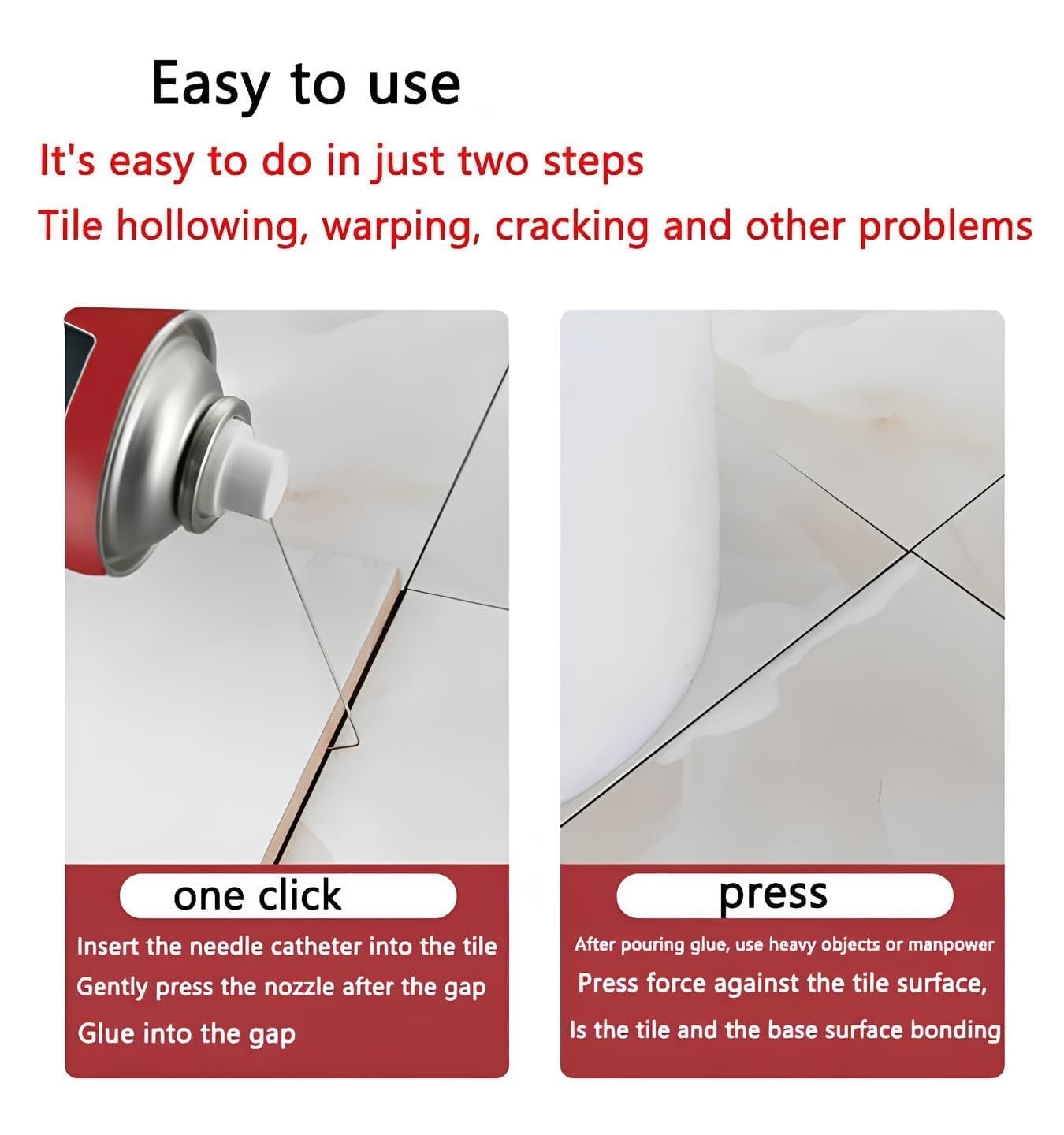 Easy to use

It's easy to do in just two steps

Tile hollowing, warping, cracking and other problems

one click

Insert the needle catheter into the tile
Gently press the nozzle after the gap
Glue into the gap

press

After pouring glue, use heavy objects or manpower
Press force against the tile surface,
Is the tile and the base surface bonding